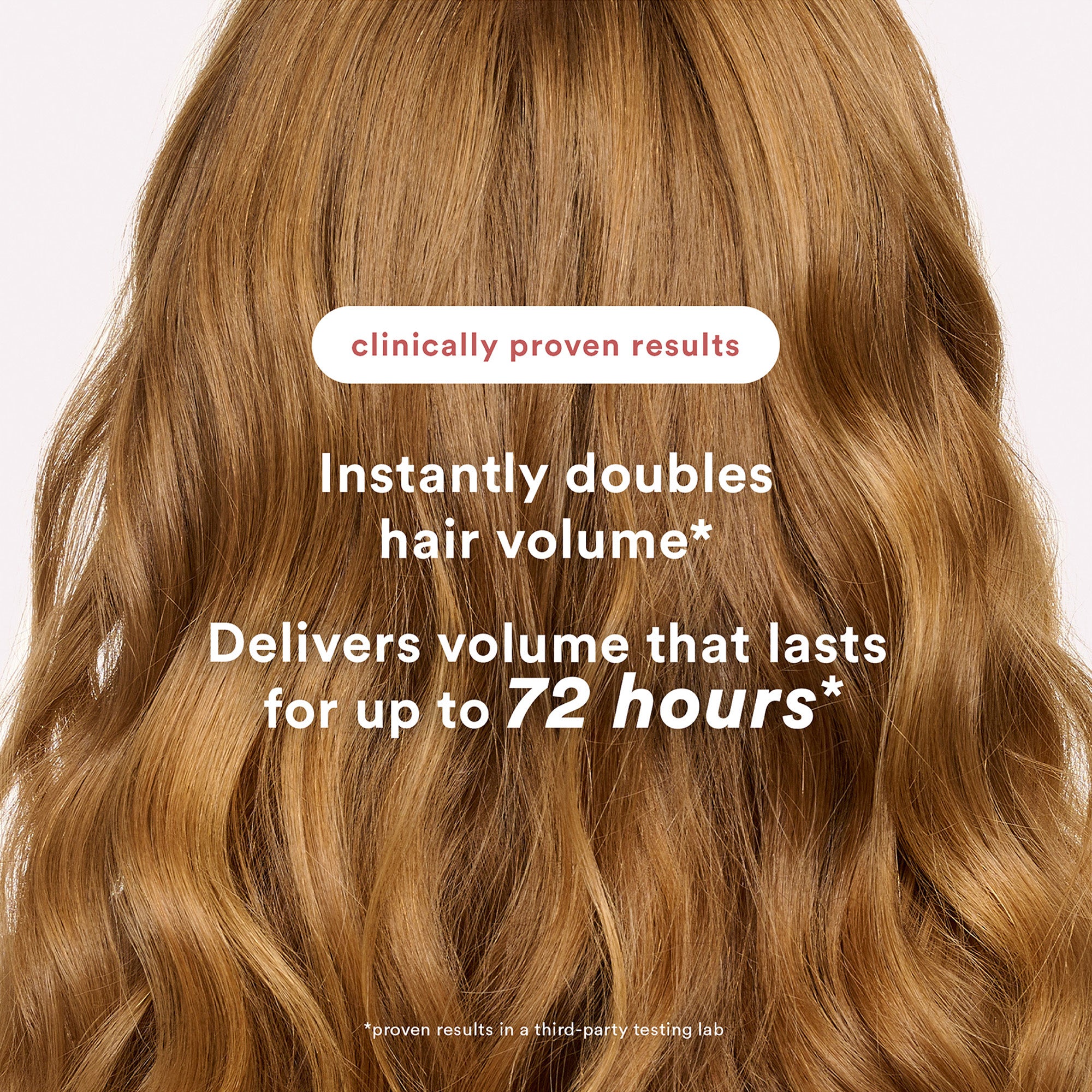 clinically proven results

Instantly doubles hair volume*

Delivers volume that lasts for up to 72 hours*

*proven results in a third-party testing lab