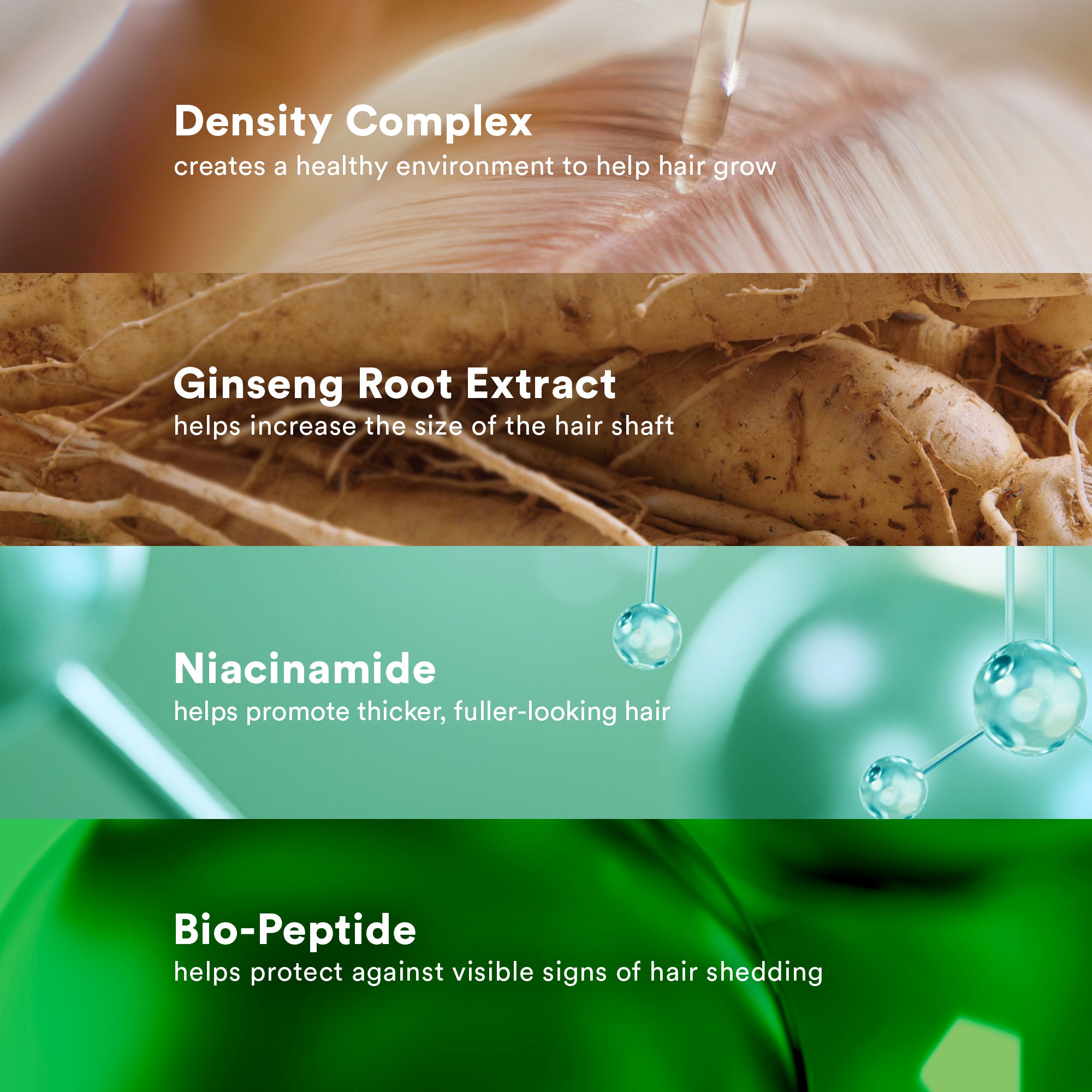 Density Complex
creates a healthy environment to help hair grow

Ginseng Root Extract
helps increase the size of the hair shaft

Niacinamide
helps promote thicker, fuller-looking hair

Bio-Peptide
helps protect against visible signs of hair shedding