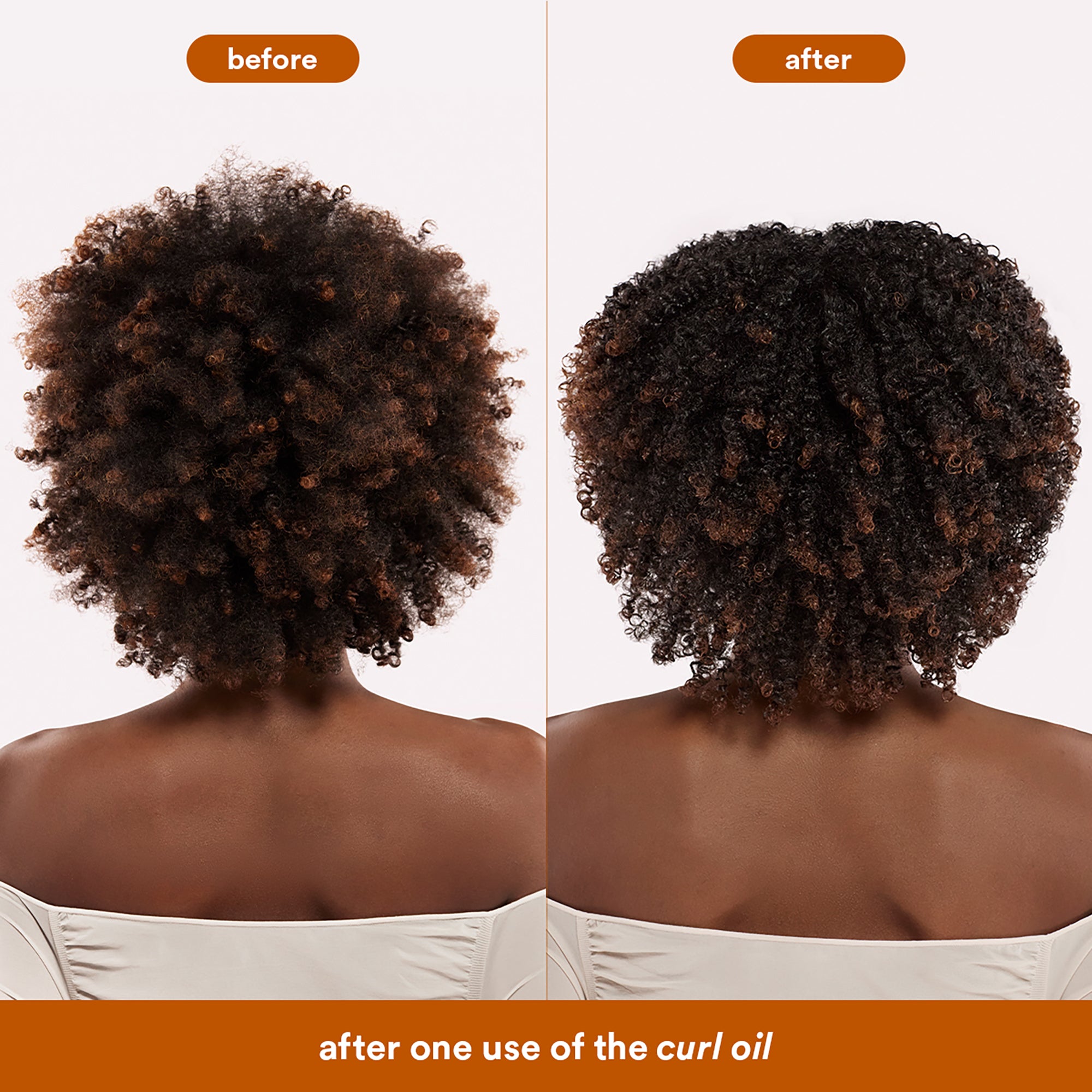 before

after

after one use of the curl oil