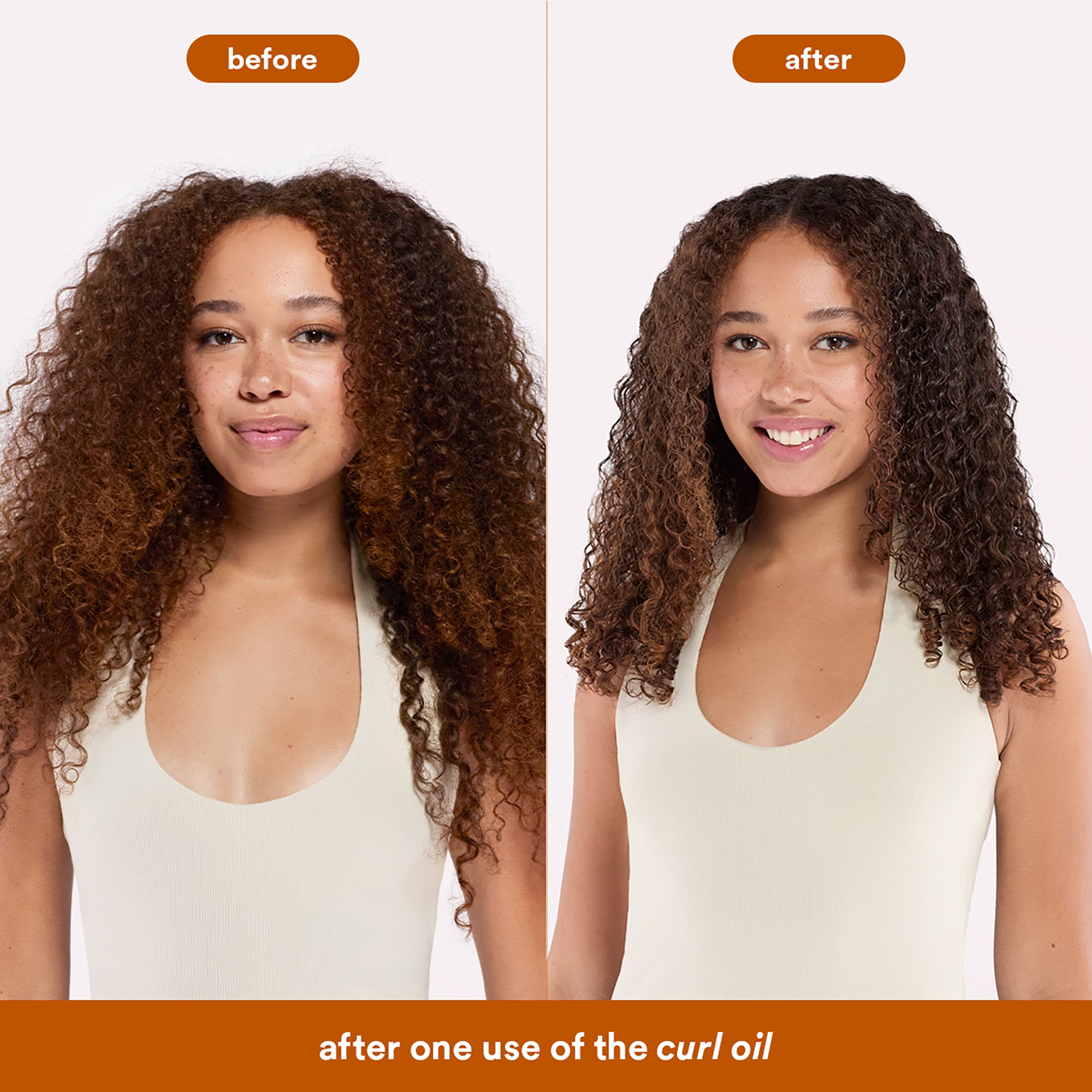 before

after

after one use of the curl oil