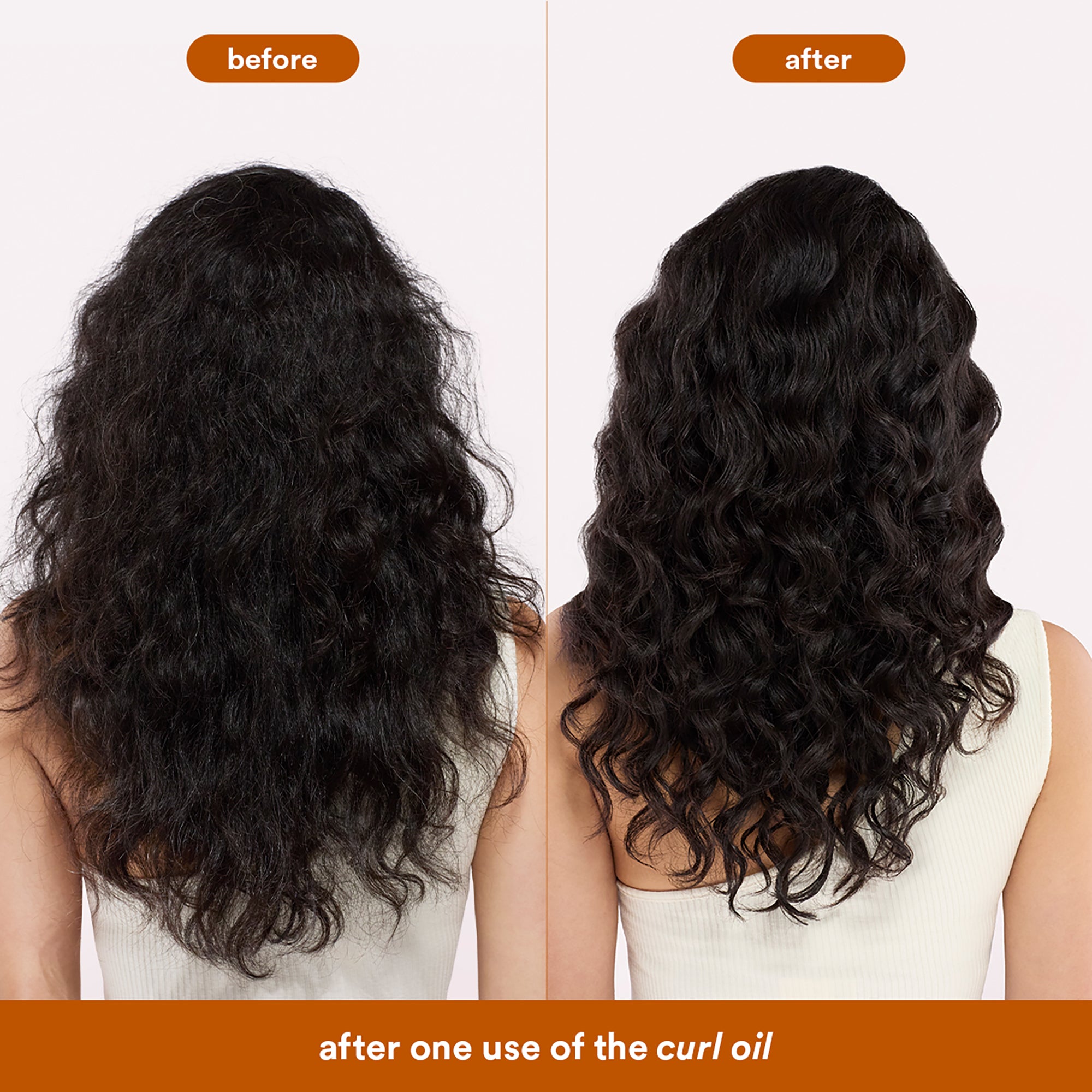 before

after

after one use of the curl oil