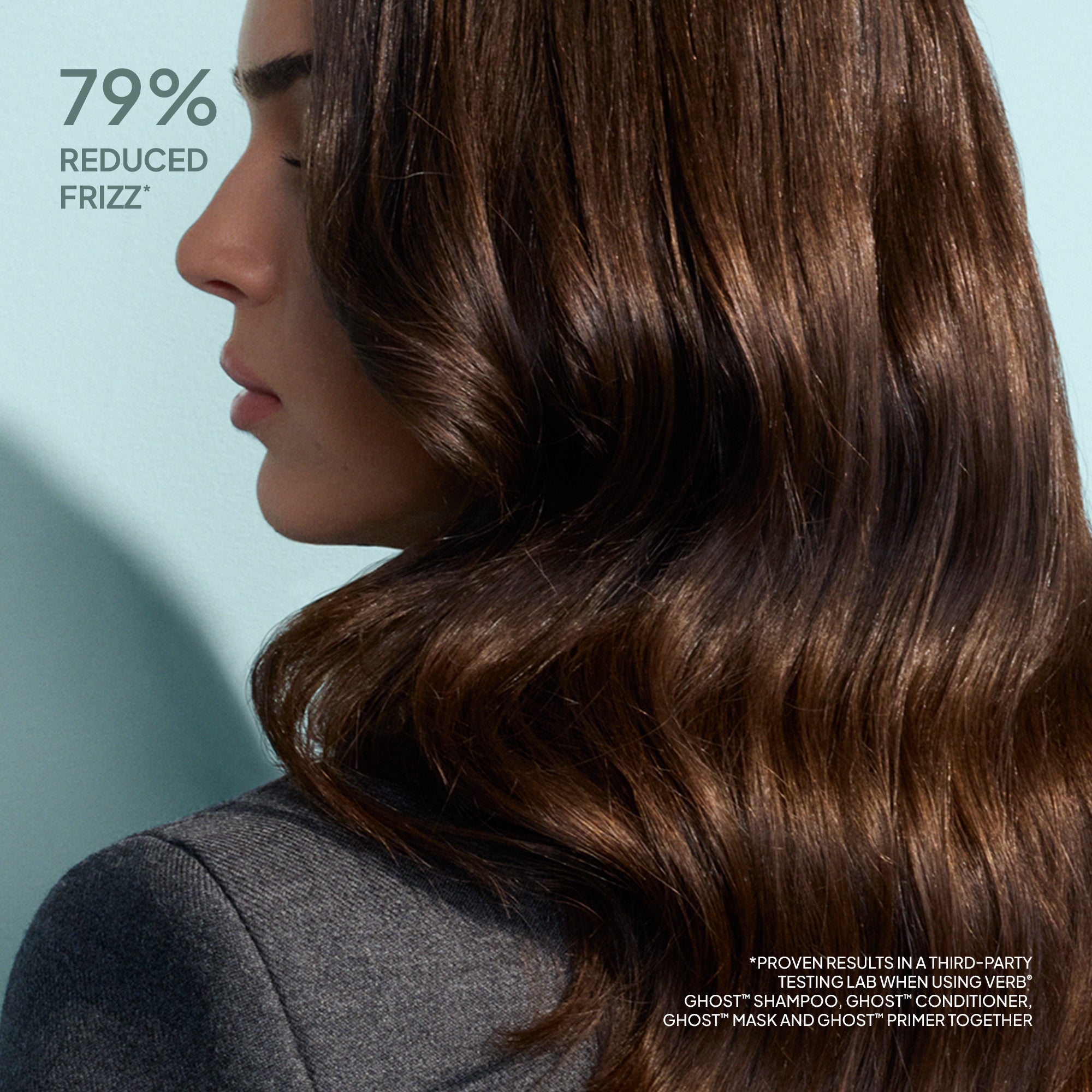 79%
REDUCED FRIZZ*

*PROVEN RESULTS IN A THIRD-PARTY TESTING LAB WHEN USING VERB® GHOST™ SHAMPOO, GHOST™ CONDITIONER, GHOST™ MASK AND GHOST™ PRIMER TOGETHER