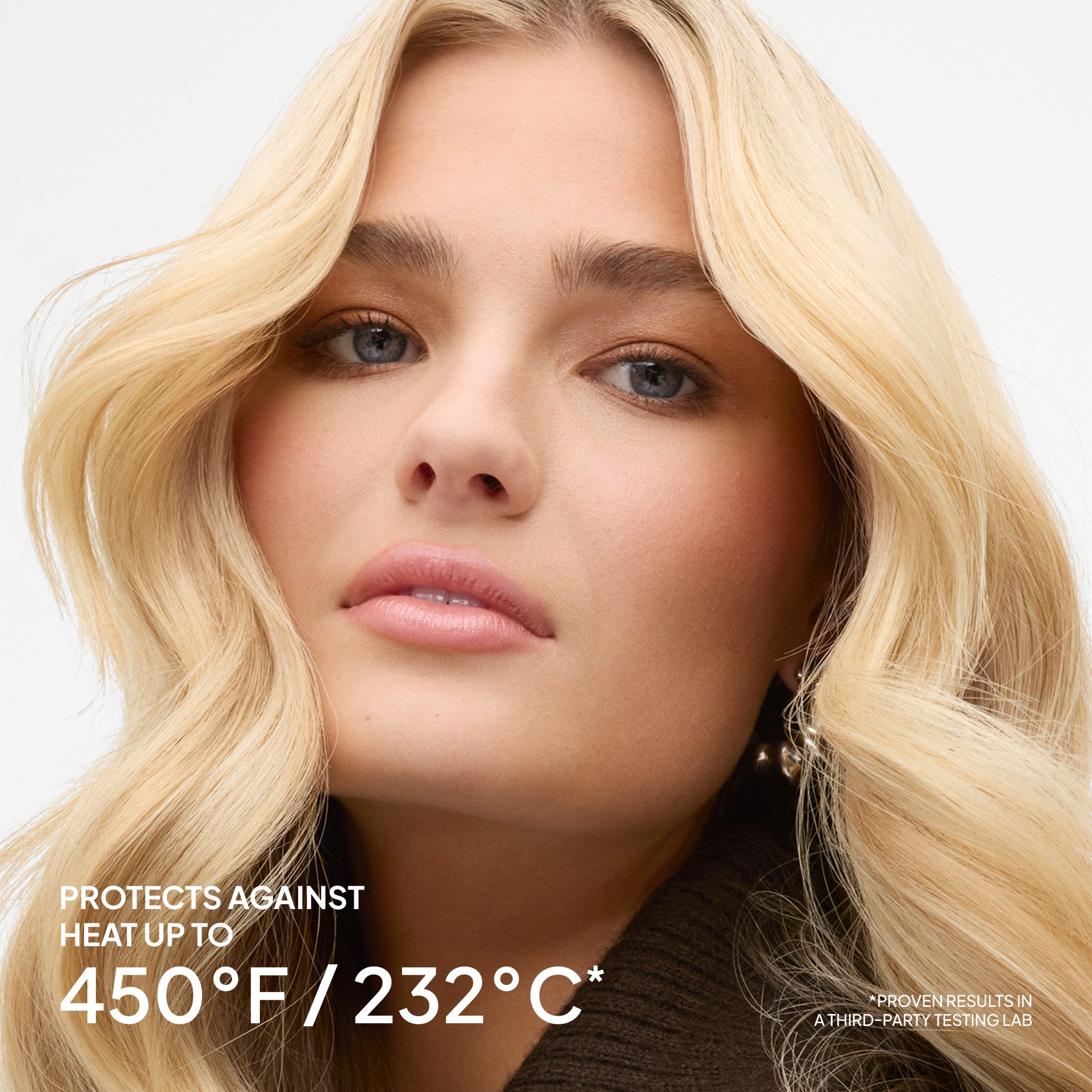 PROTECTS AGAINST HEAT UP TO

450°F / 232°C*

*PROVEN RESULTS IN A THIRD-PARTY TESTING LAB