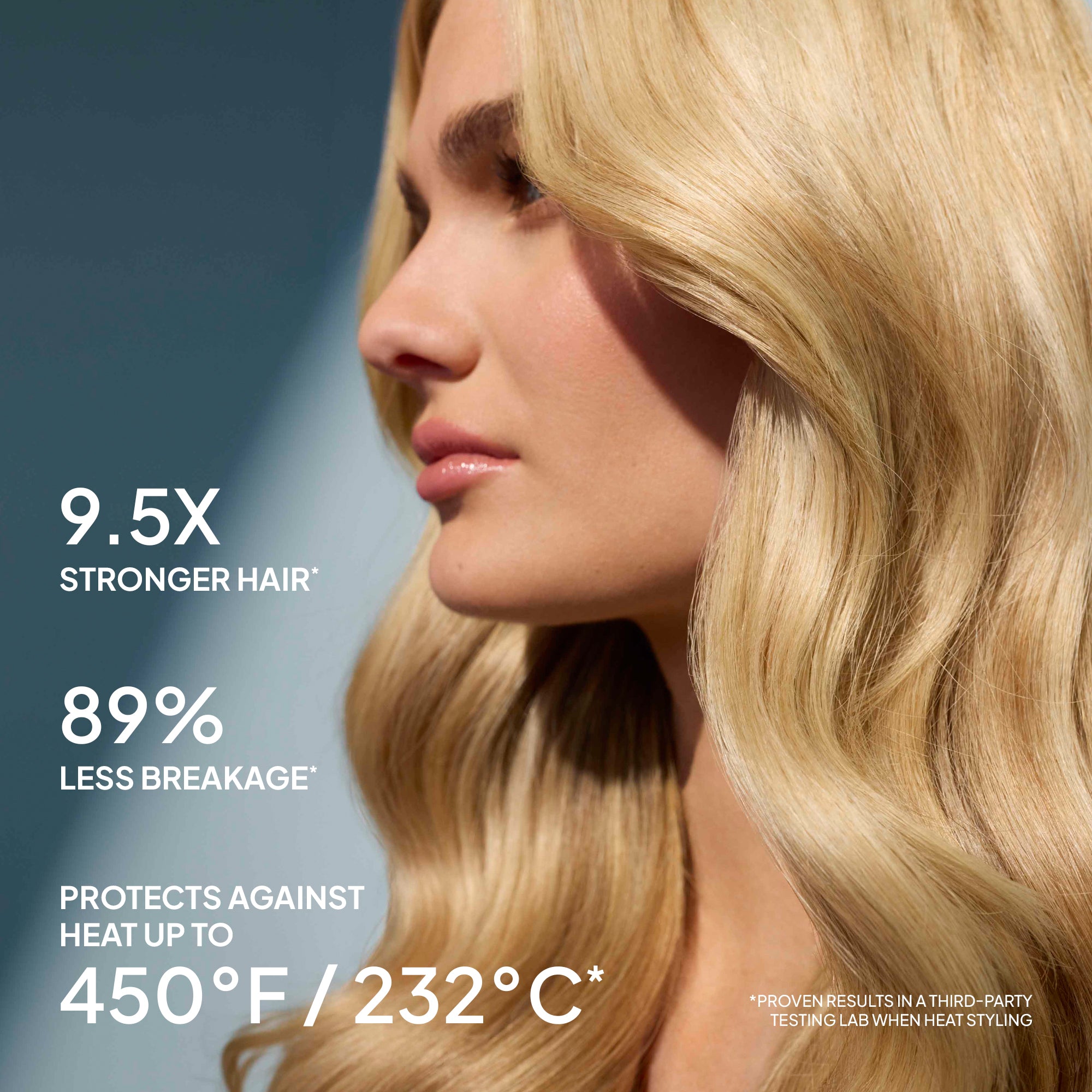 9.5X
STRONGER HAIR*

89%
LESS BREAKAGE*

PROTECTS AGAINST HEAT UP TO
450°F / 232°C*

*PROVEN RESULTS IN A THIRD-PARTY TESTING LAB WHEN HEAT STYLING