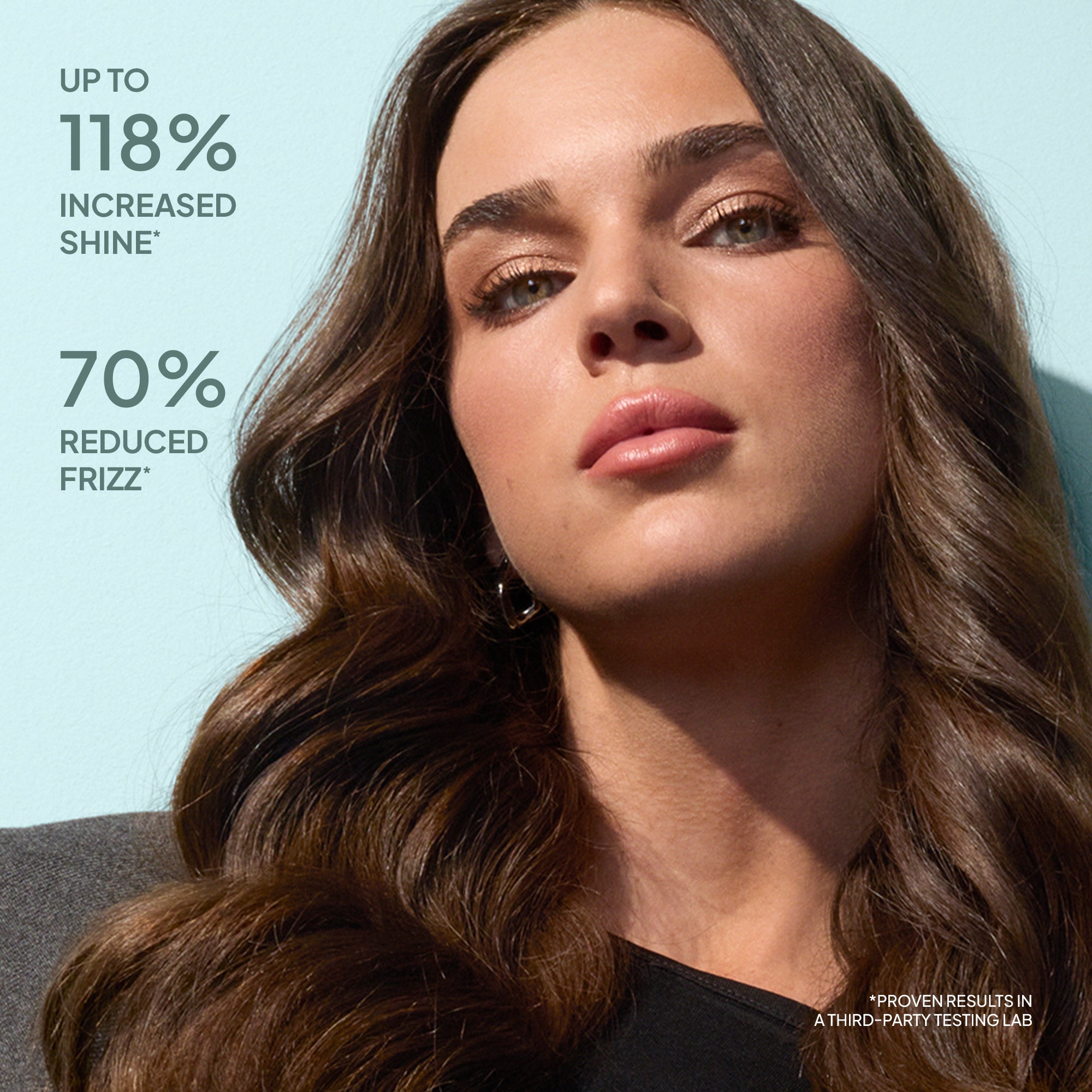 UP TO
118%
INCREASED SHINE*

70%
REDUCED FRIZZ*

*PROVEN RESULTS IN A THIRD-PARTY TESTING LAB