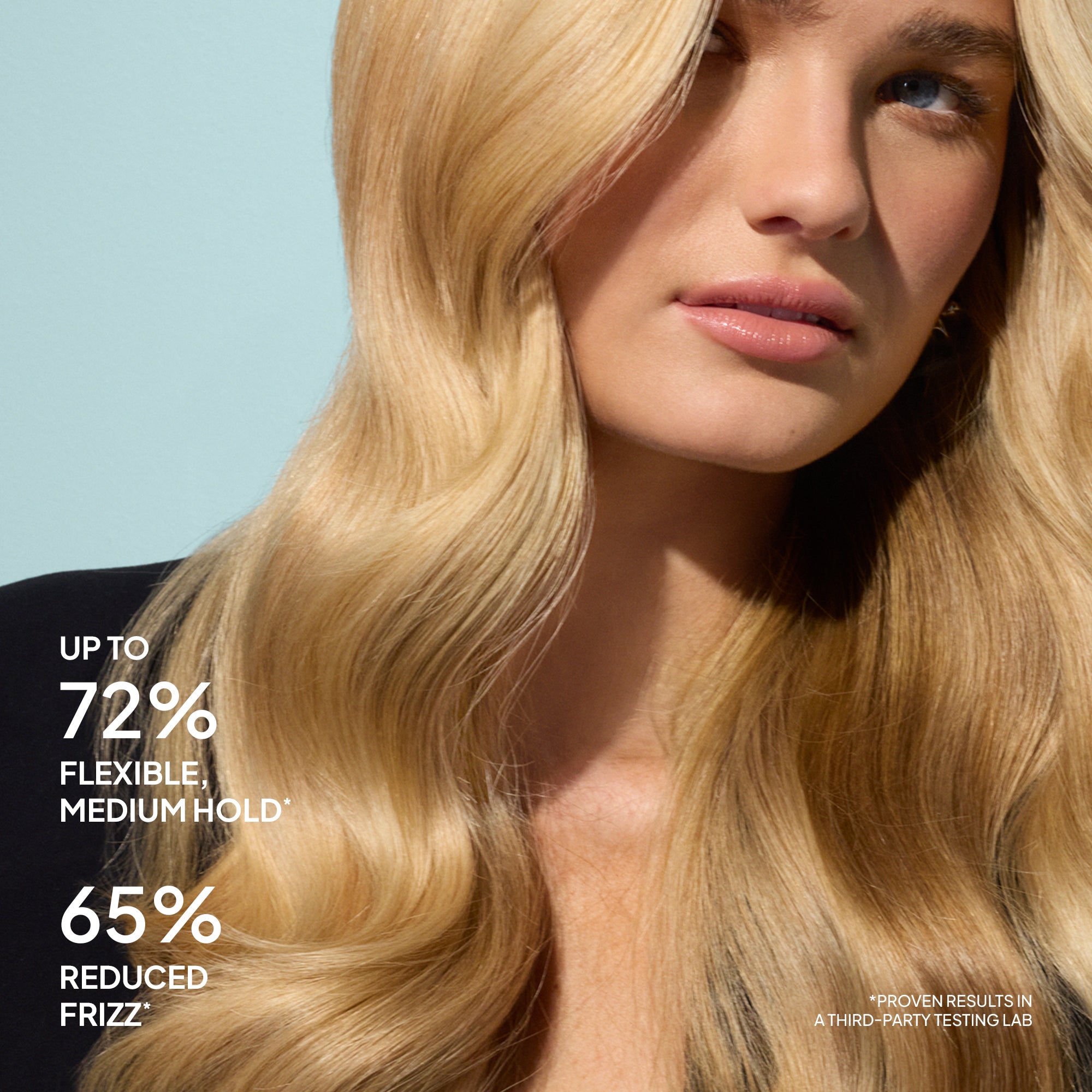 UP TO
72%
FLEXIBLE, MEDIUM HOLD*

65%
REDUCED FRIZZ*

*PROVEN RESULTS IN A THIRD-PARTY TESTING LAB