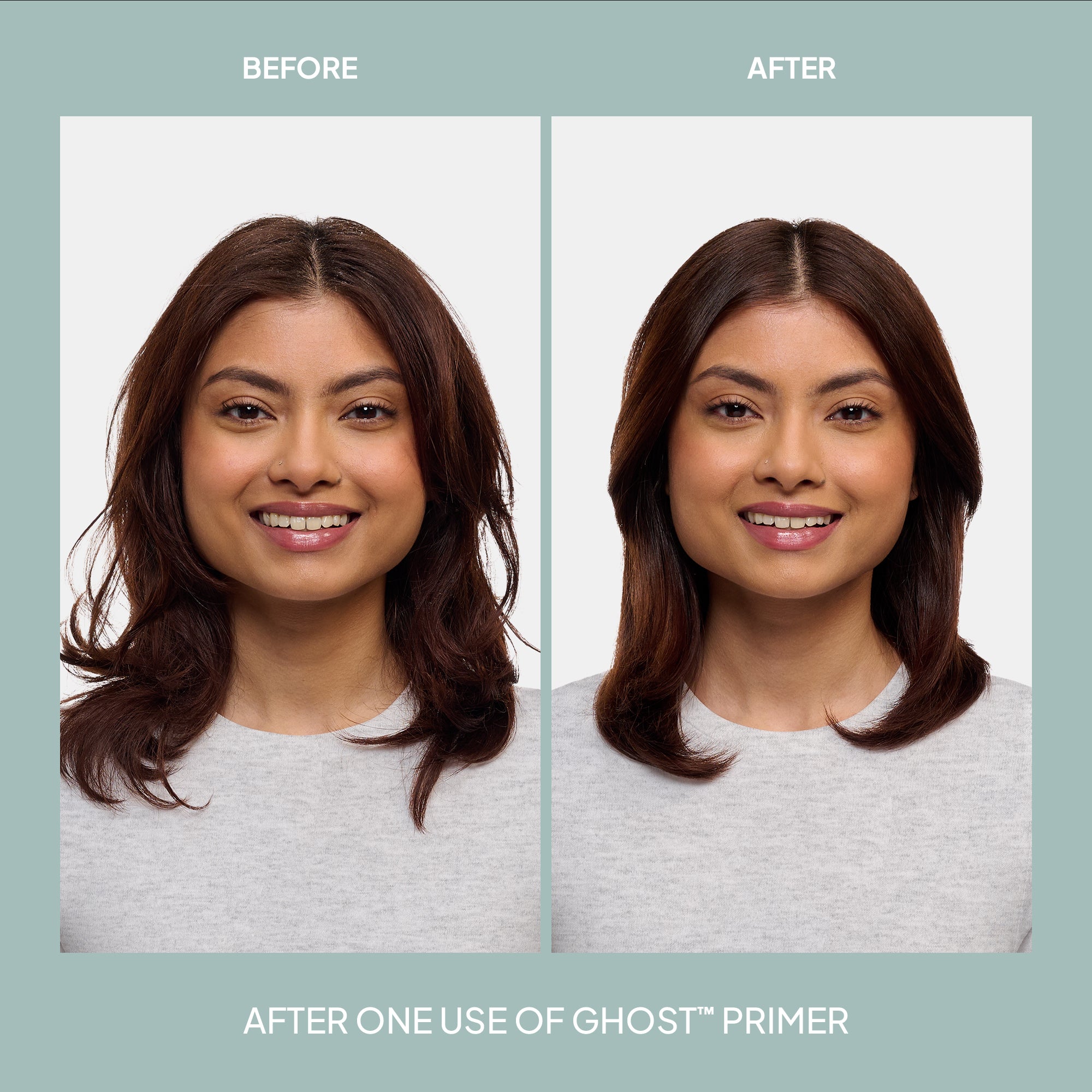 BEFORE

AFTER

AFTER ONE USE OF GHOST™ PRIMER