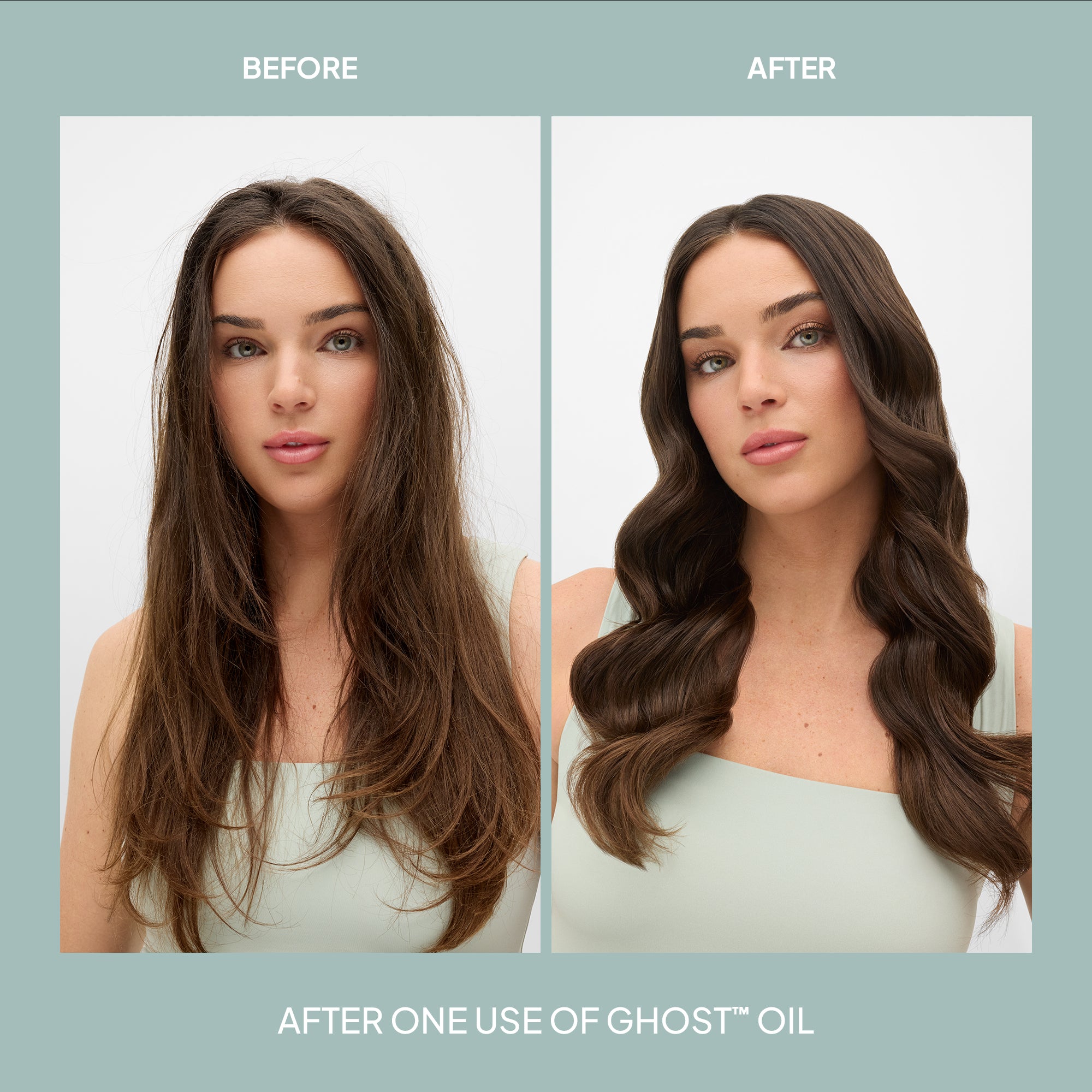 BEFORE

AFTER

AFTER ONE USE OF GHOST™ OIL