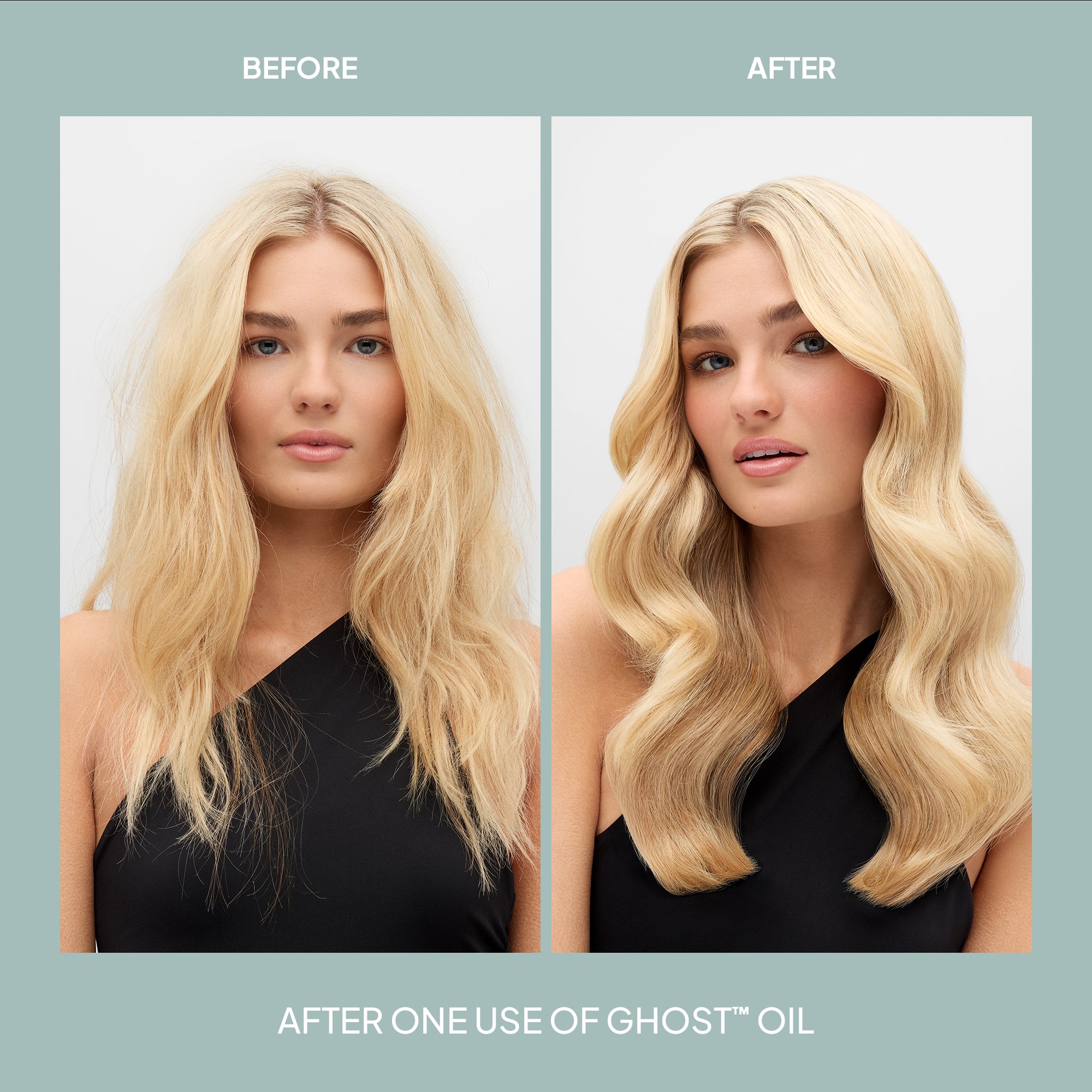 BEFORE

AFTER

AFTER ONE USE OF GHOST™ OIL