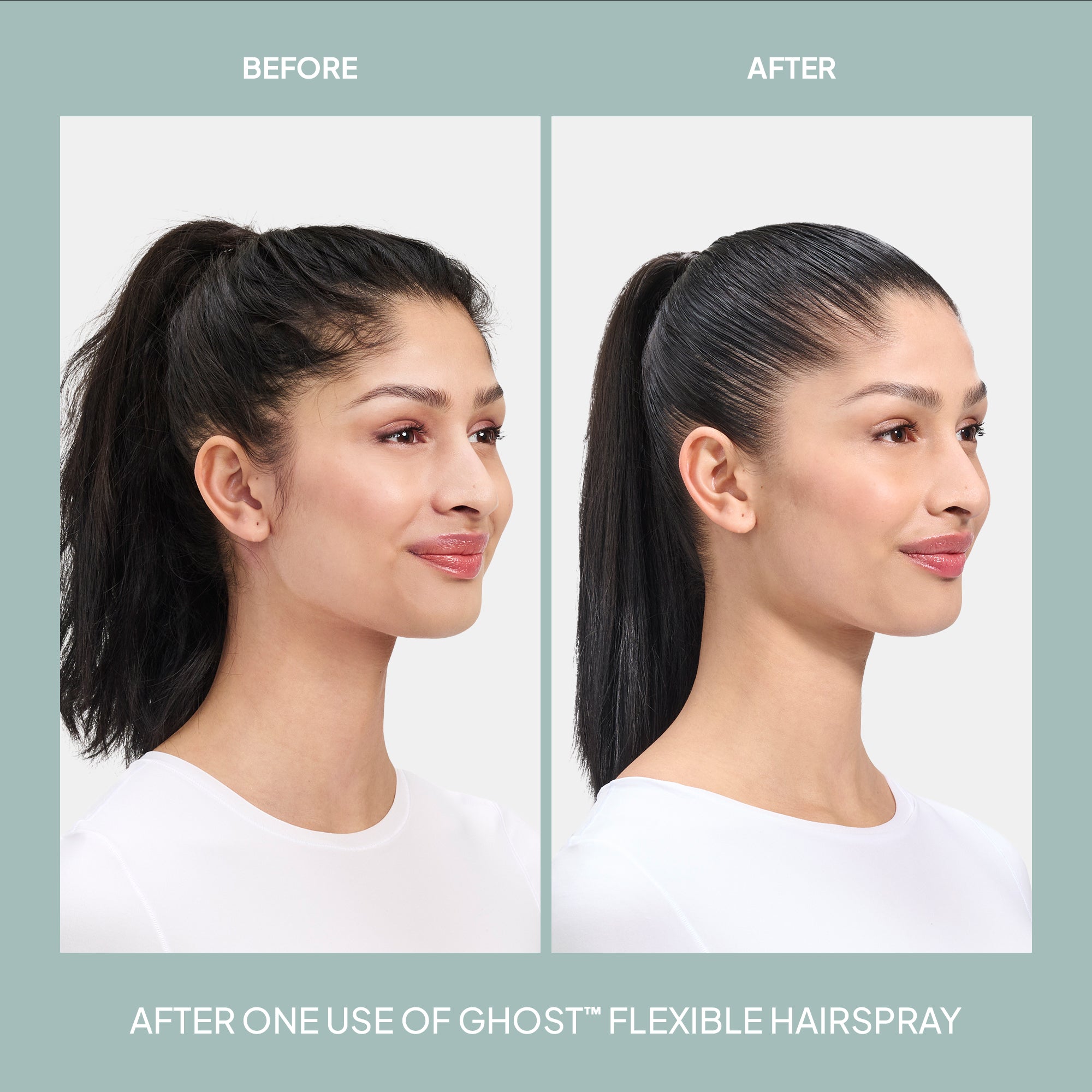 BEFORE

AFTER

AFTER ONE USE OF GHOST™ FLEXIBLE HAIRSPRAY