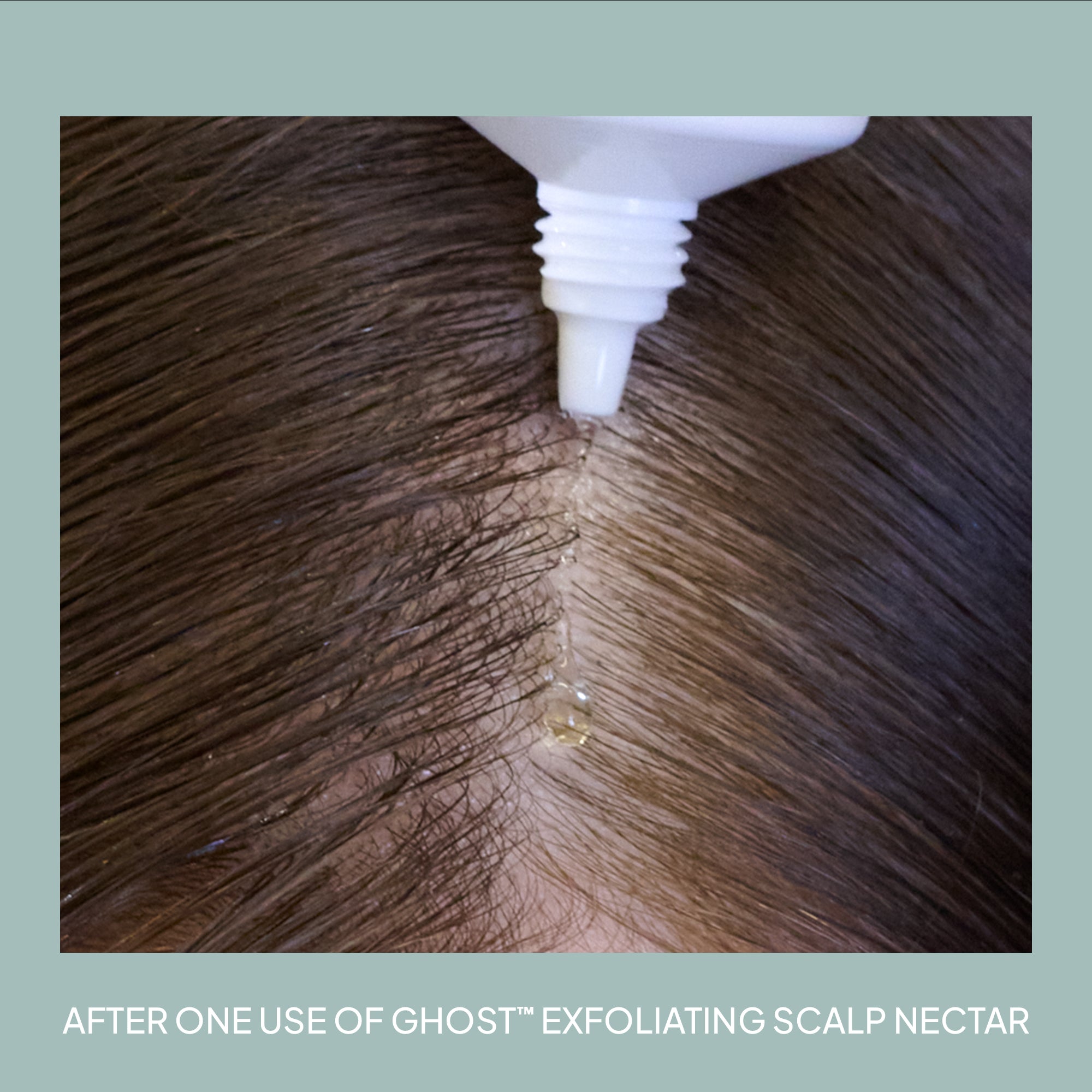 AFTER ONE USE OF GHOST™ EXFOLIATING SCALP NECTAR