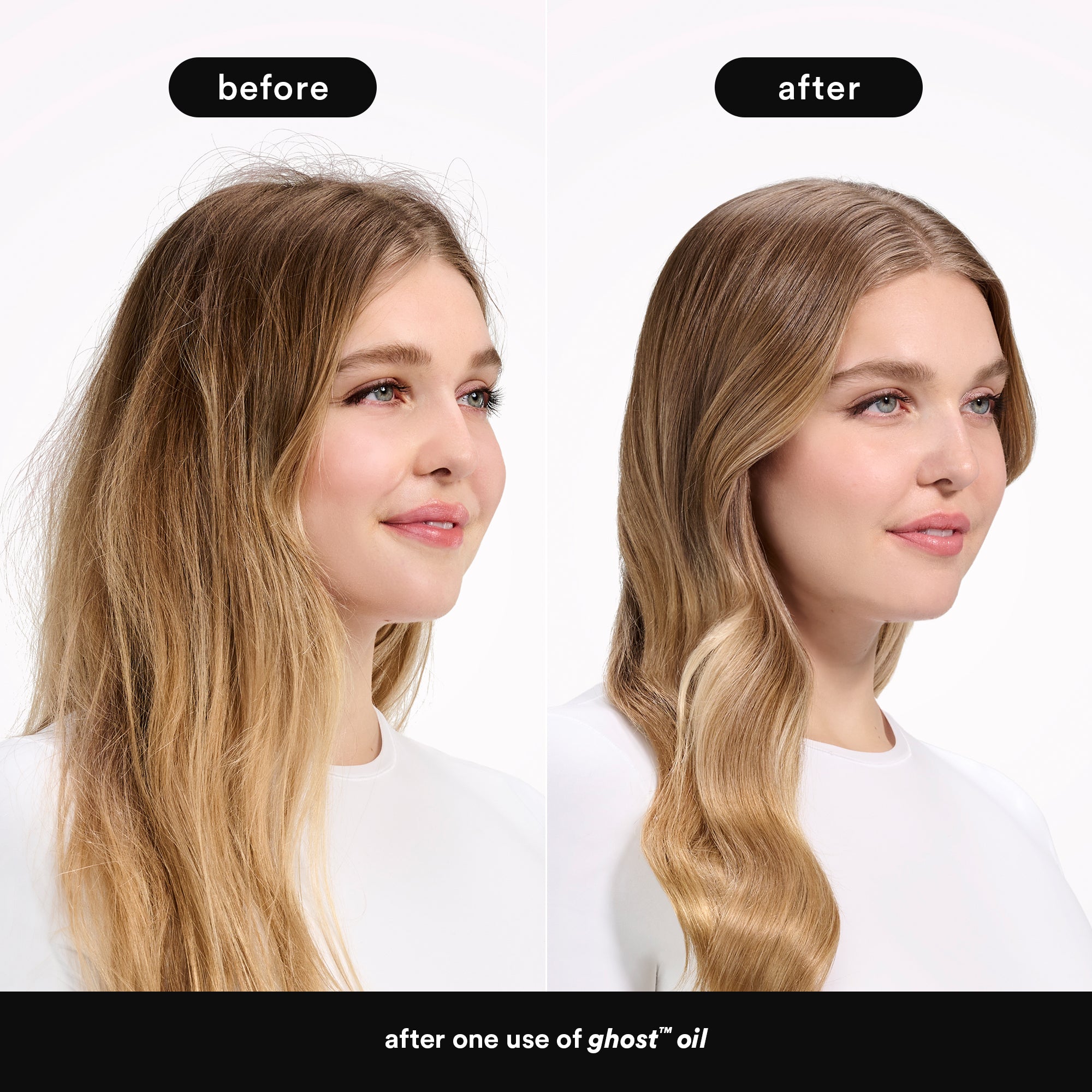 before

after

after one use of ghost™ oil