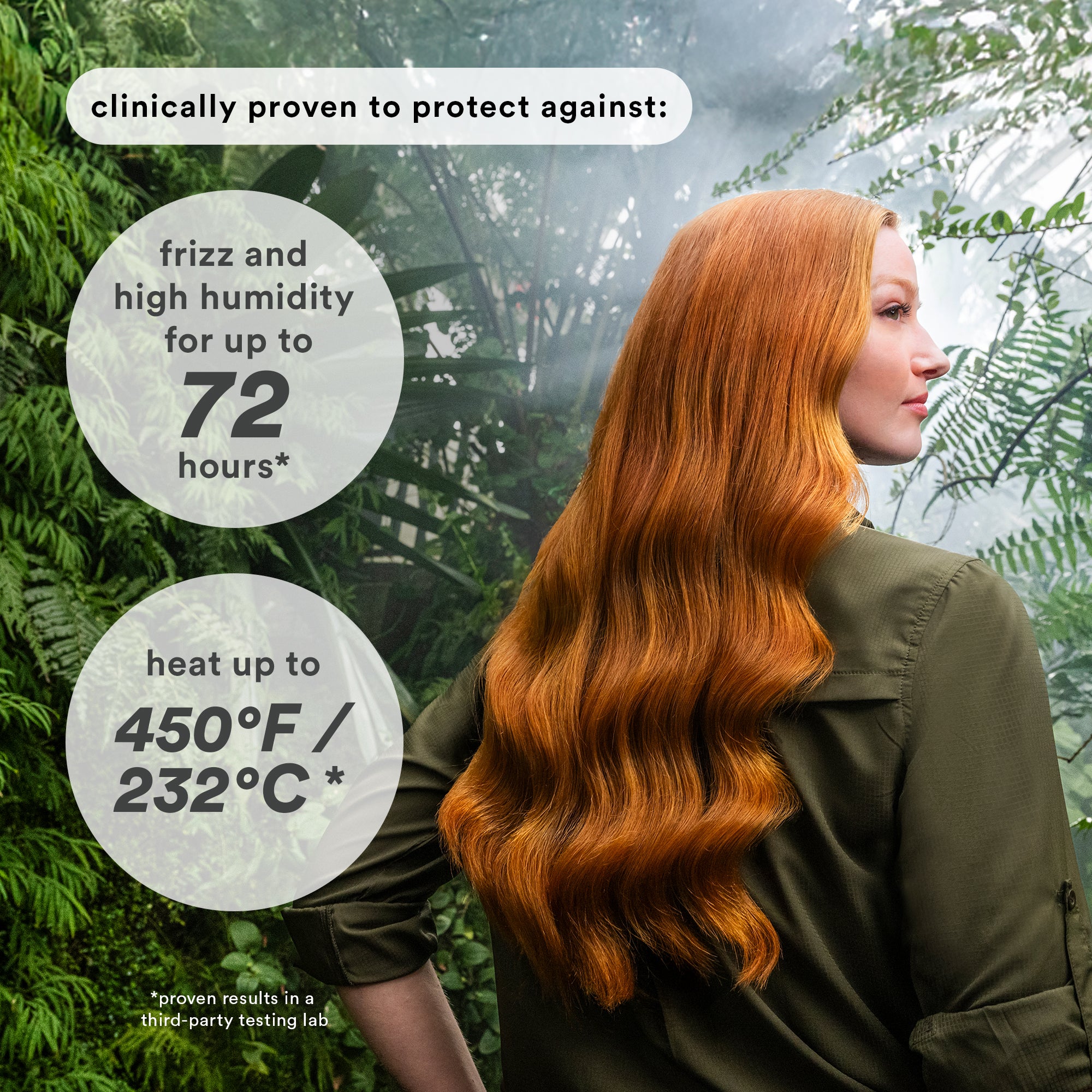 clinically proven to protect against:

frizz and high humidity for up to 72 hours*

heat up to 450°F / 232°C *

*proven results in a third-party testing lab