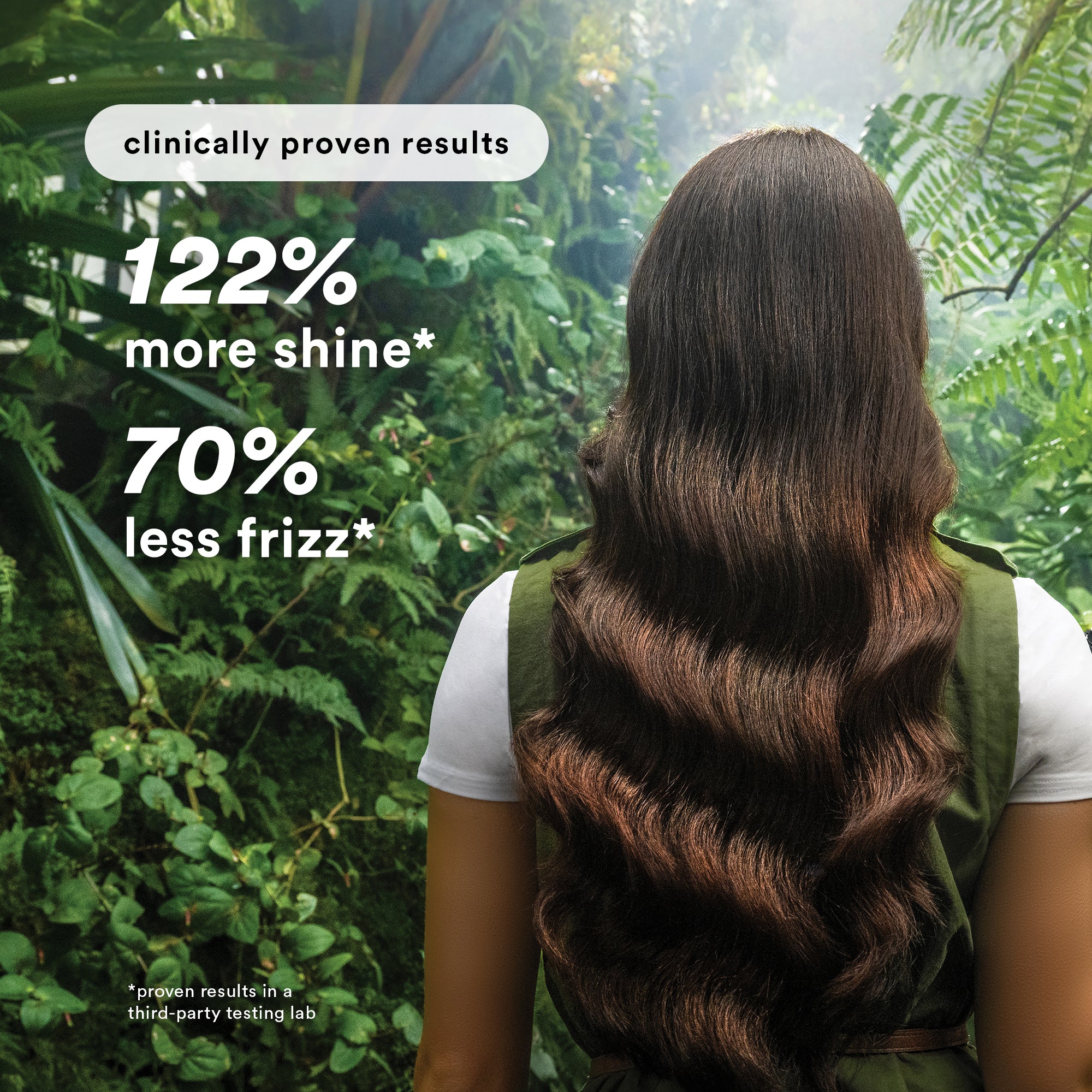 clinically proven results

122%
more shine*

70%
less frizz*

*proven results in a third-party testing lab