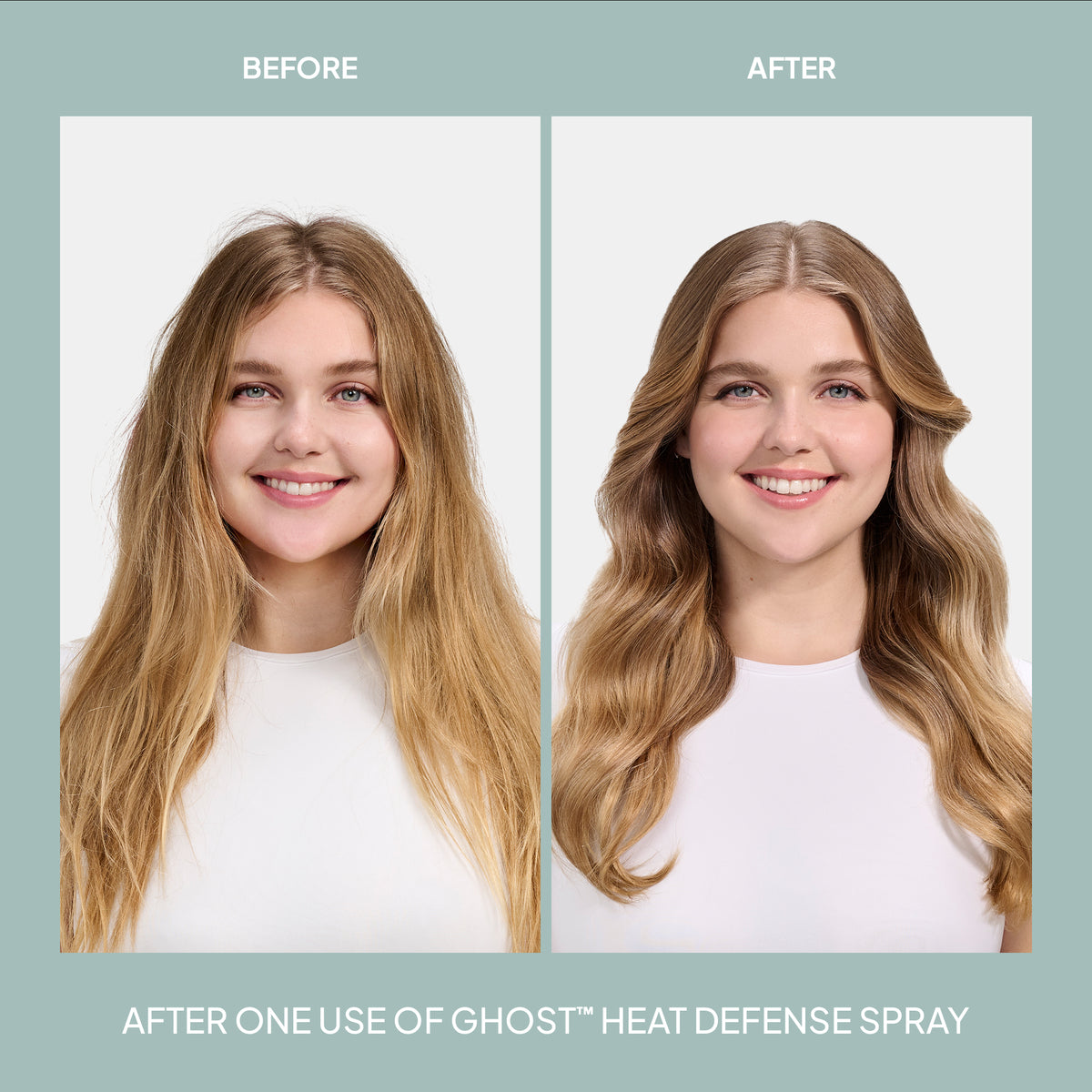 BEFORE

AFTER

AFTER ONE USE OF GHOST™ HEAT DEFENSE SPRAY